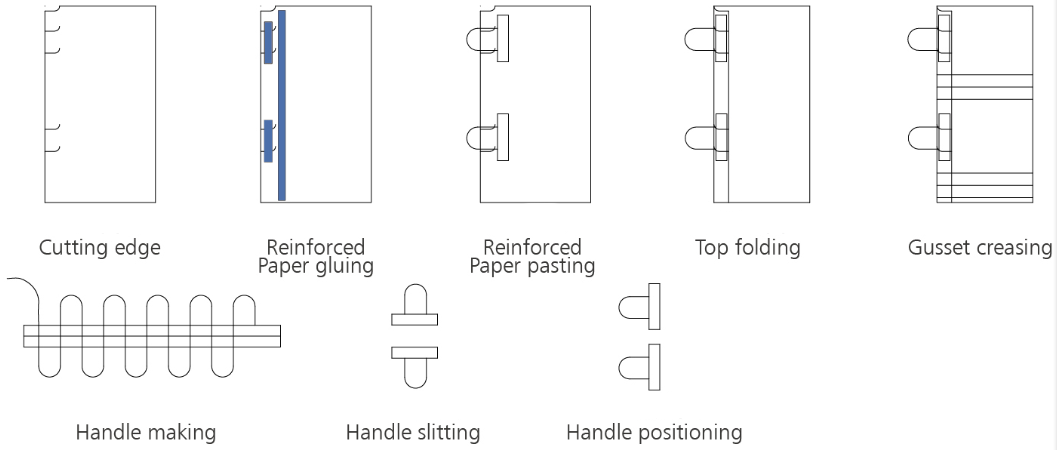 Cutting edge

Reinforced Paper gluing

Reinforced Paper pasting

Top folding

Gusset creasing

Handle making

Handle slitting

Handle positioning